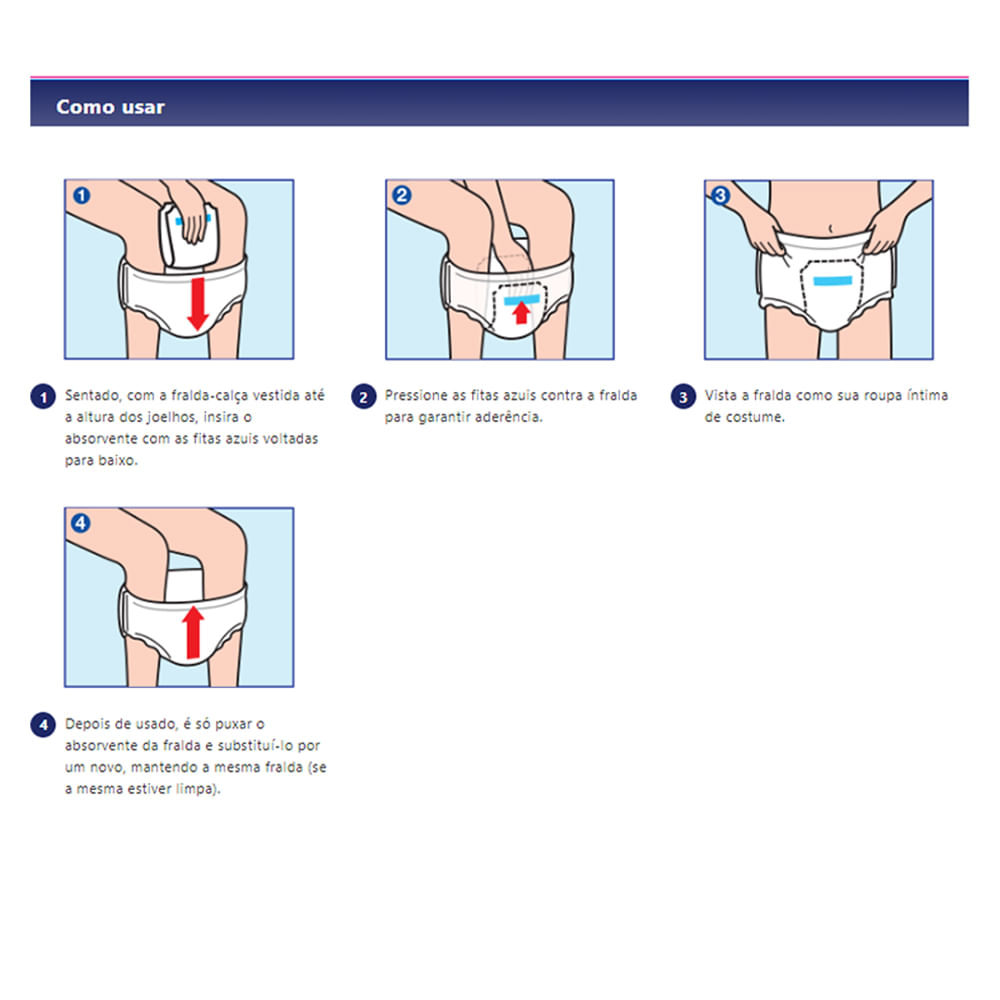 Como usar

1

2

3

1 Sentado, com a fralda-calça vestida até a altura dos joelhos, insira o absorvente com as fitas azuis voltadas para baixo.

2 Pressione as fitas azuis contra a fralda para garantir aderência.

3 Vista a fralda como sua roupa íntima de costume.

4

4 Depois de usado, é só puxar o absorvente da fralda e substituí-lo por um novo, mantendo a mesma fralda (se a mesma estiver limpa).