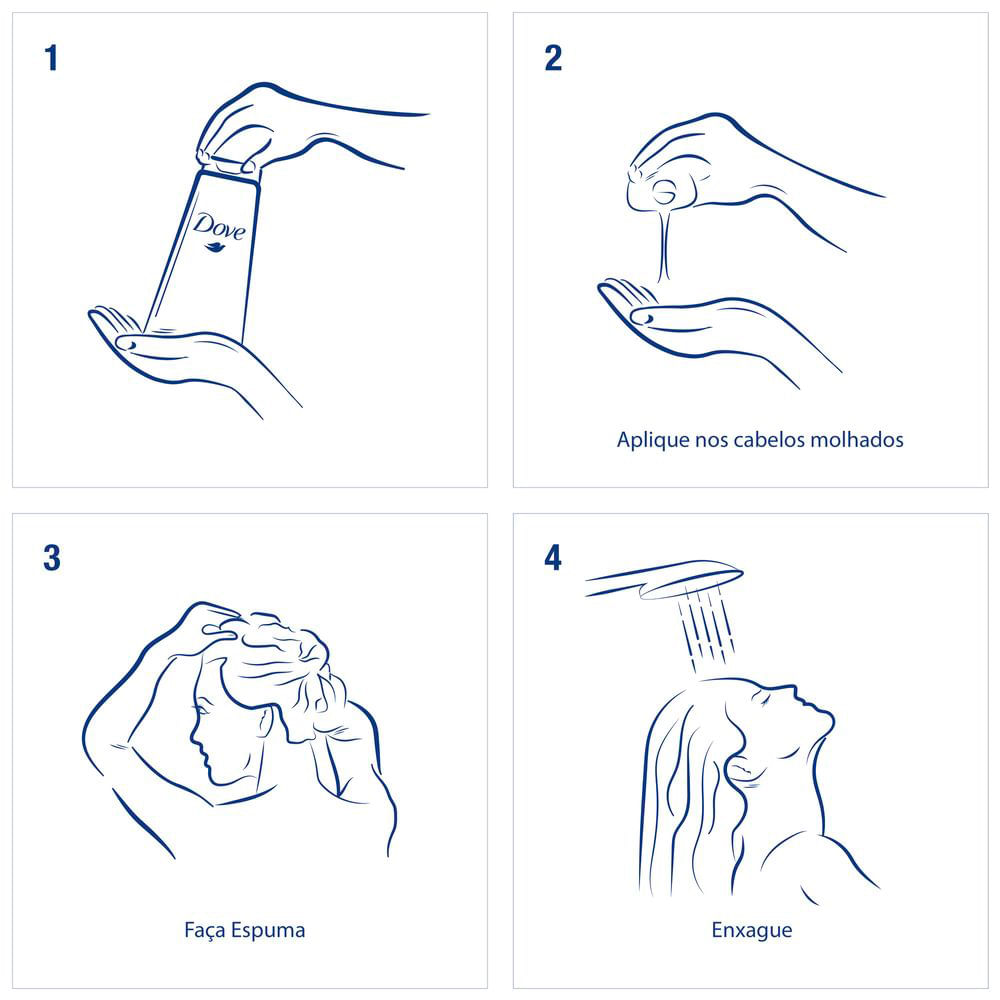 1

Dove

2

Aplique nos cabelos molhados

3

Faça Espuma

4

Enxague