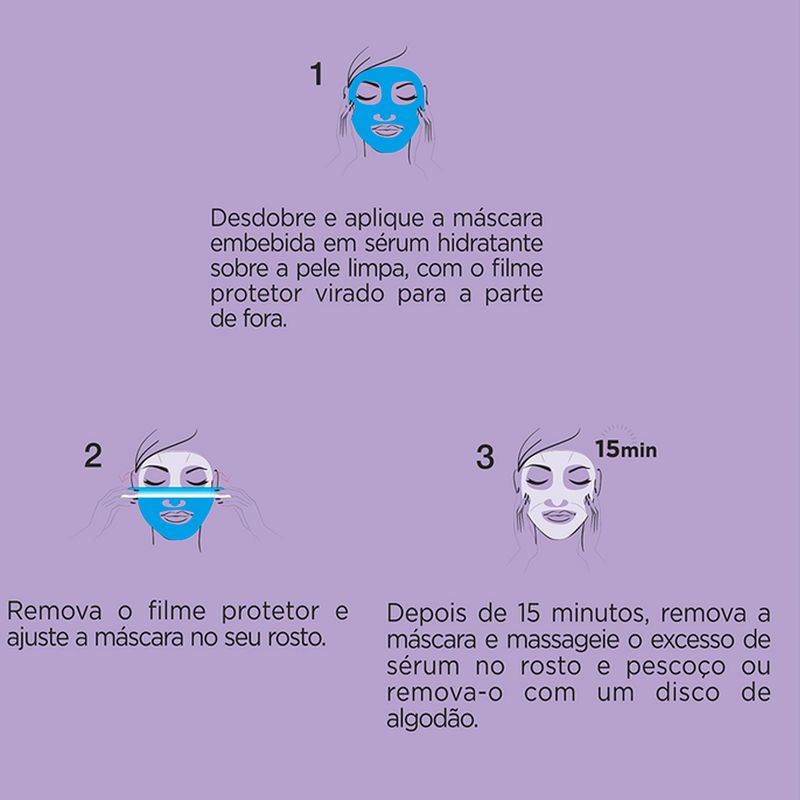 1

Desdobre e aplique a máscara embebida em sérum hidratante sobre a pele limpa, com o filme protetor virado para a parte de fora.

2

Remova o filme protetor e ajuste a máscara no seu rosto.

3

15min

Depois de 15 minutos, remova a máscara e massageie o excesso de sérum no rosto e pescoço ou remova-o com um disco de algodão.