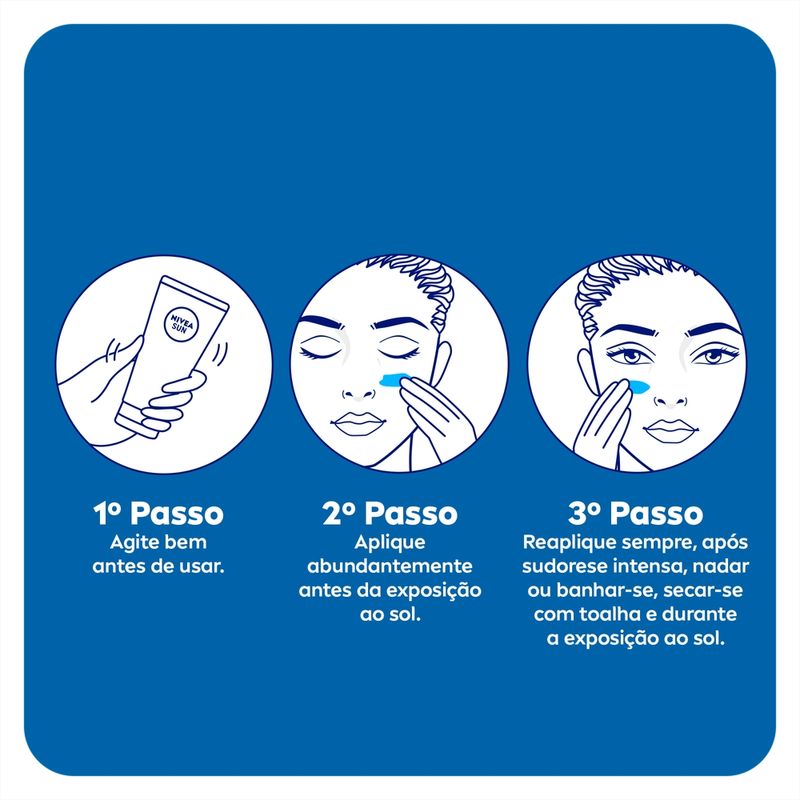 NIVEA SUN

1º Passo
Agite bem antes de usar.

2º Passo
Aplique abundantemente antes da exposição ao sol.

3º Passo
Reaplique sempre, após sudorese intensa, nadar ou banhar-se, secar-se com toalha e durante a exposição ao sol.